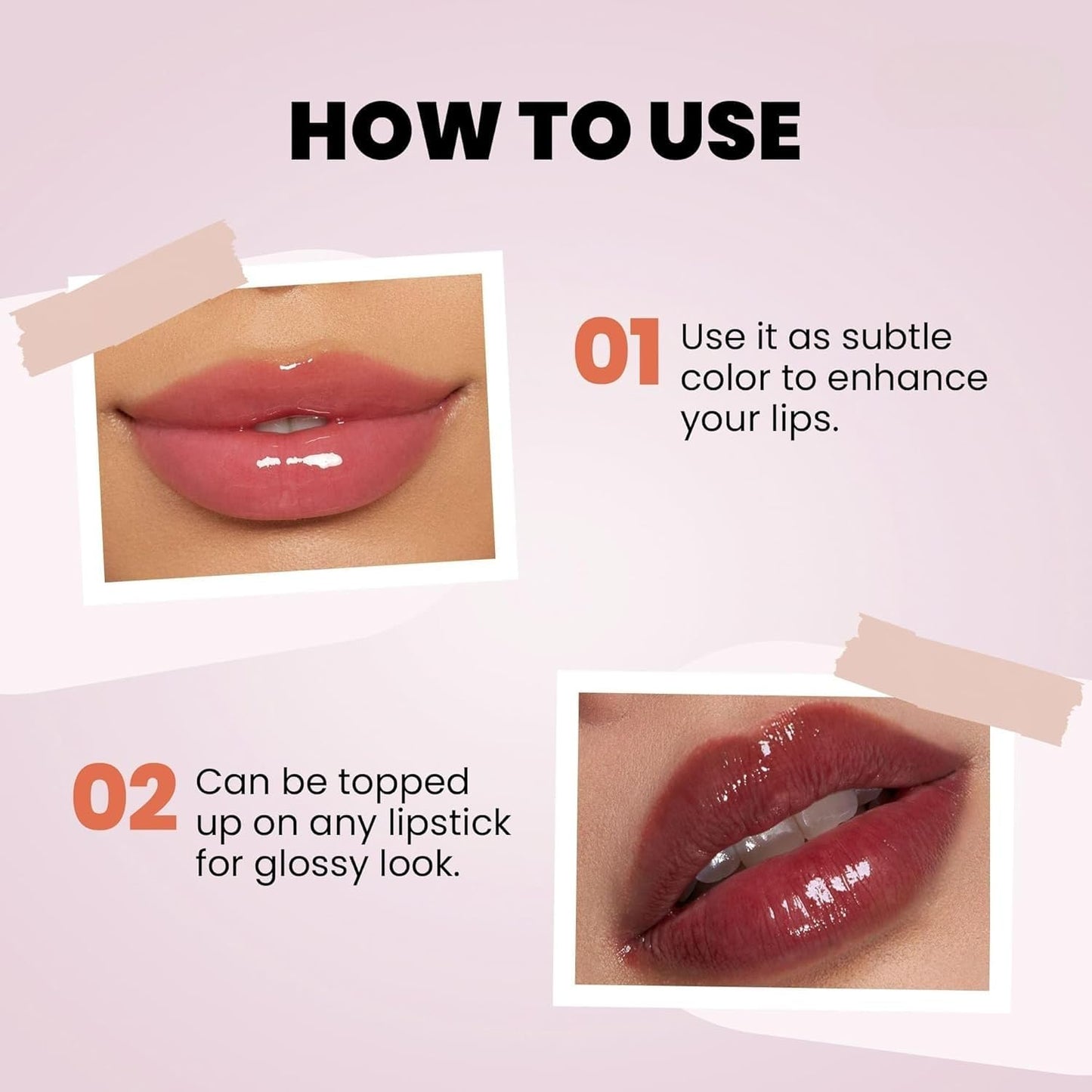 HOW TO USE

01 Use it as subtle color to enhance your lips.

02 Can be topped up on any lipstick for glossy look.