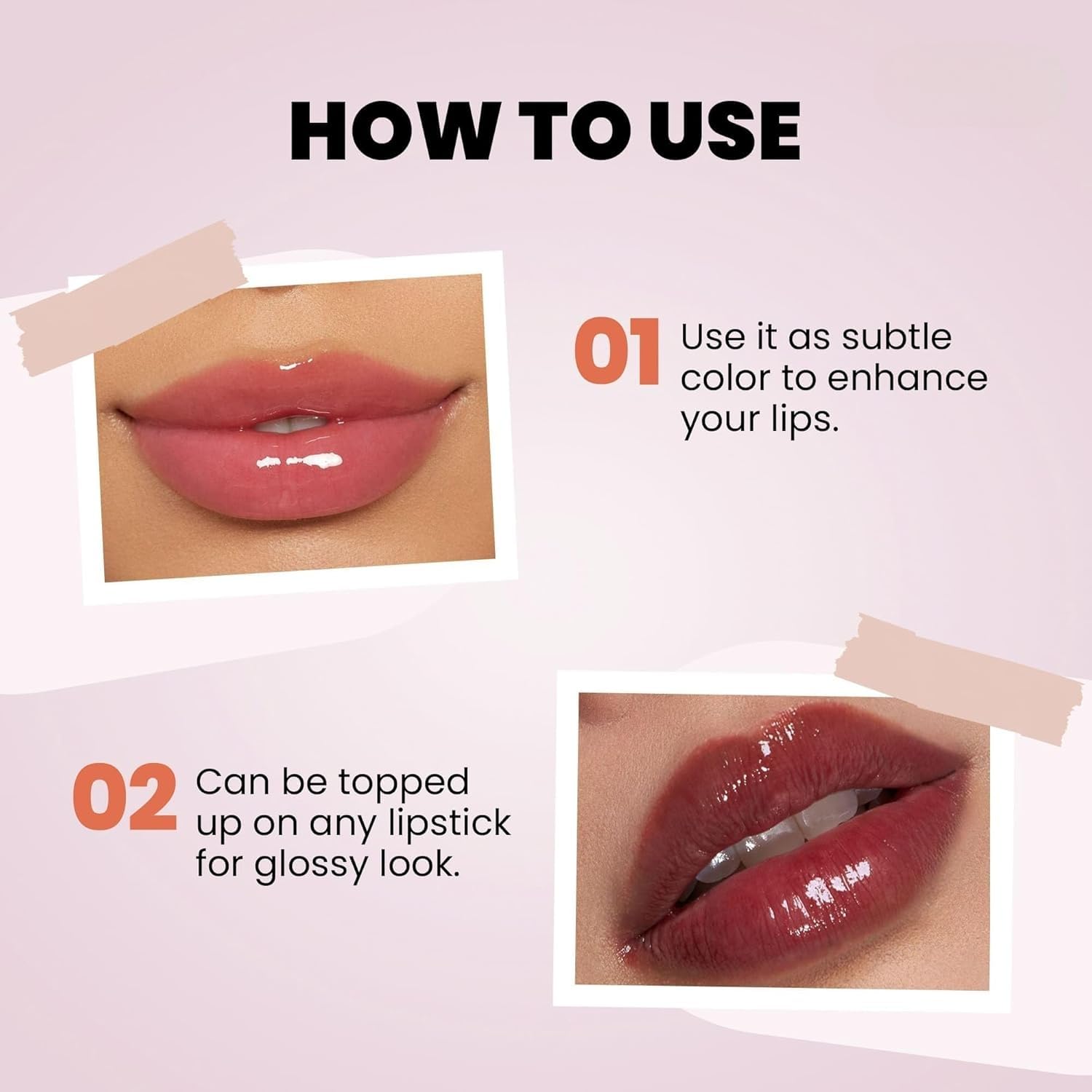 HOW TO USE

01 Use it as subtle color to enhance your lips.

02 Can be topped up on any lipstick for glossy look.