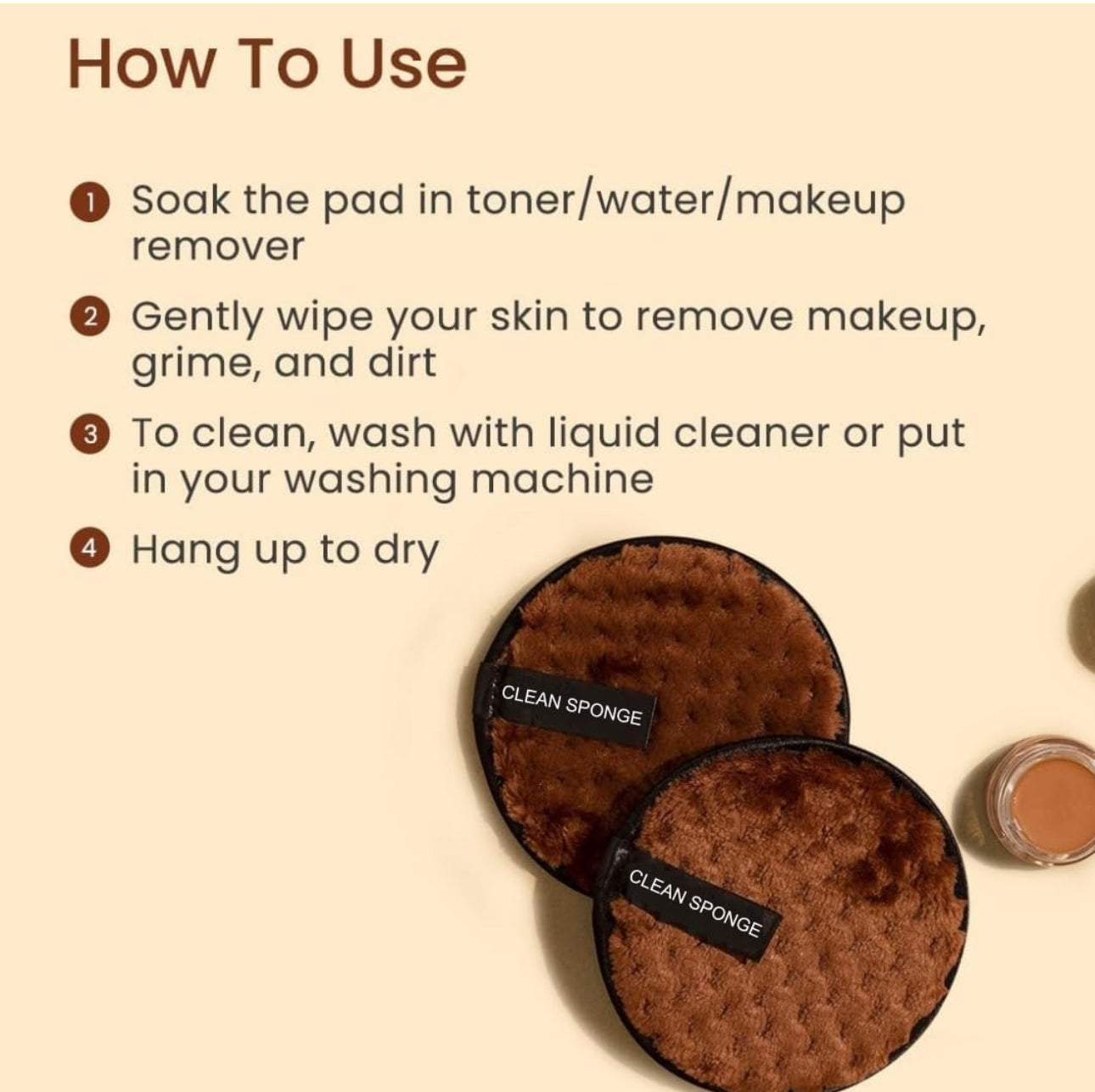 How To Use

1 Soak the pad in toner/water/makeup remover

2 Gently wipe your skin to remove makeup, grime, and dirt

3 To clean, wash with liquid cleaner or put in your washing machine

4 Hang up to dry

CLEAN SPONGE

CLEAN SPONGE