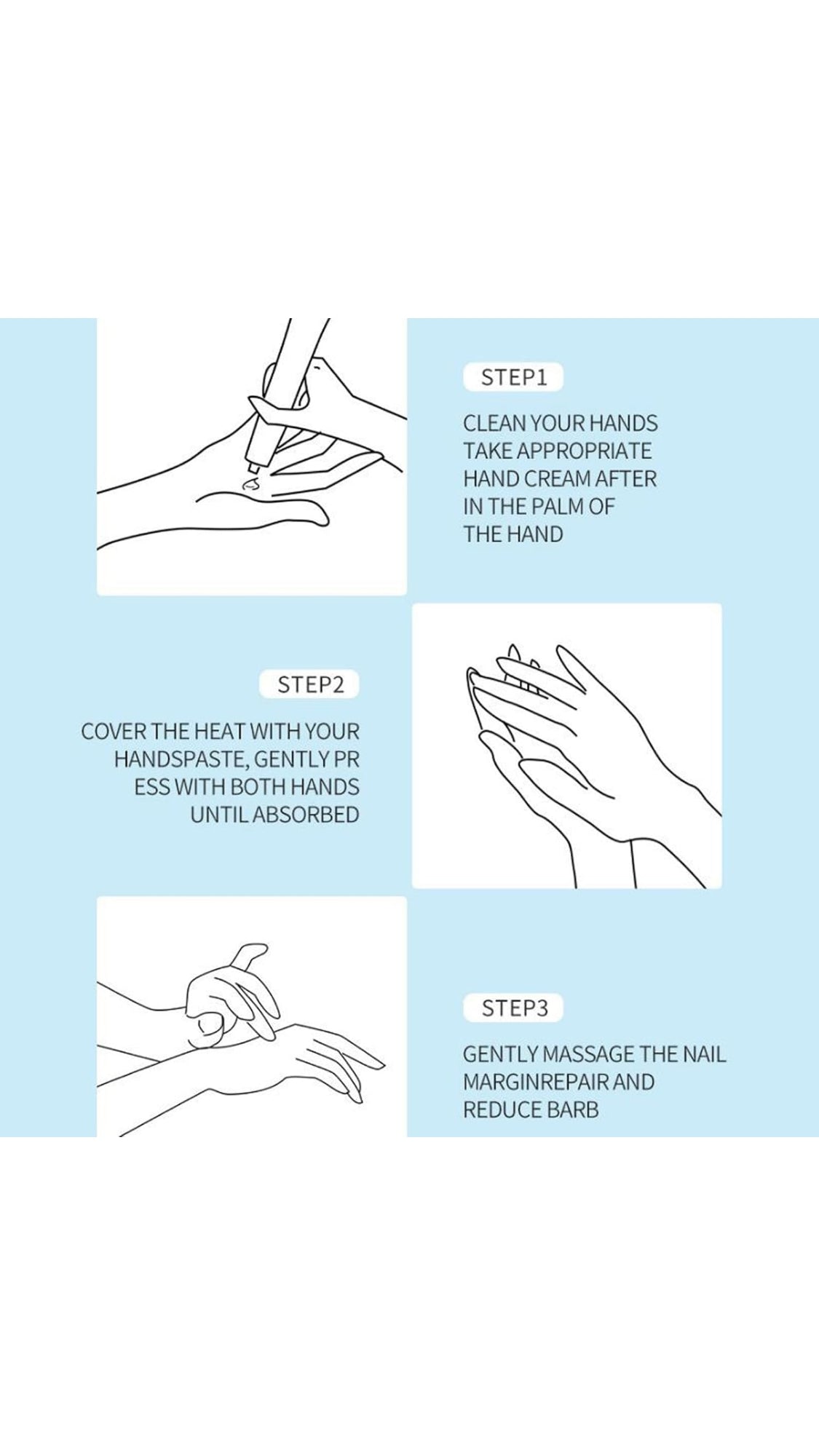 STEP1

CLEAN YOUR HANDS TAKE APPROPRIATE HAND CREAM AFTER IN THE PALM OF THE HAND

STEP2

COVER THE HEAT WITH YOUR HANDSPASTE, GENTLY PR ESS WITH BOTH HANDS UNTIL ABSORBED

STEP3

GENTLY MASSAGE THE NAIL MARGINREPAIR AND REDUCE BARB