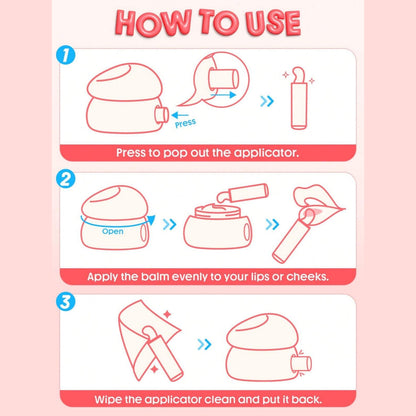 HOW TO USE

1

Press

Press to pop out the applicator.

2

Open

Apply the balm evenly to your lips or cheeks.

3

Wipe the applicator clean and put it back.